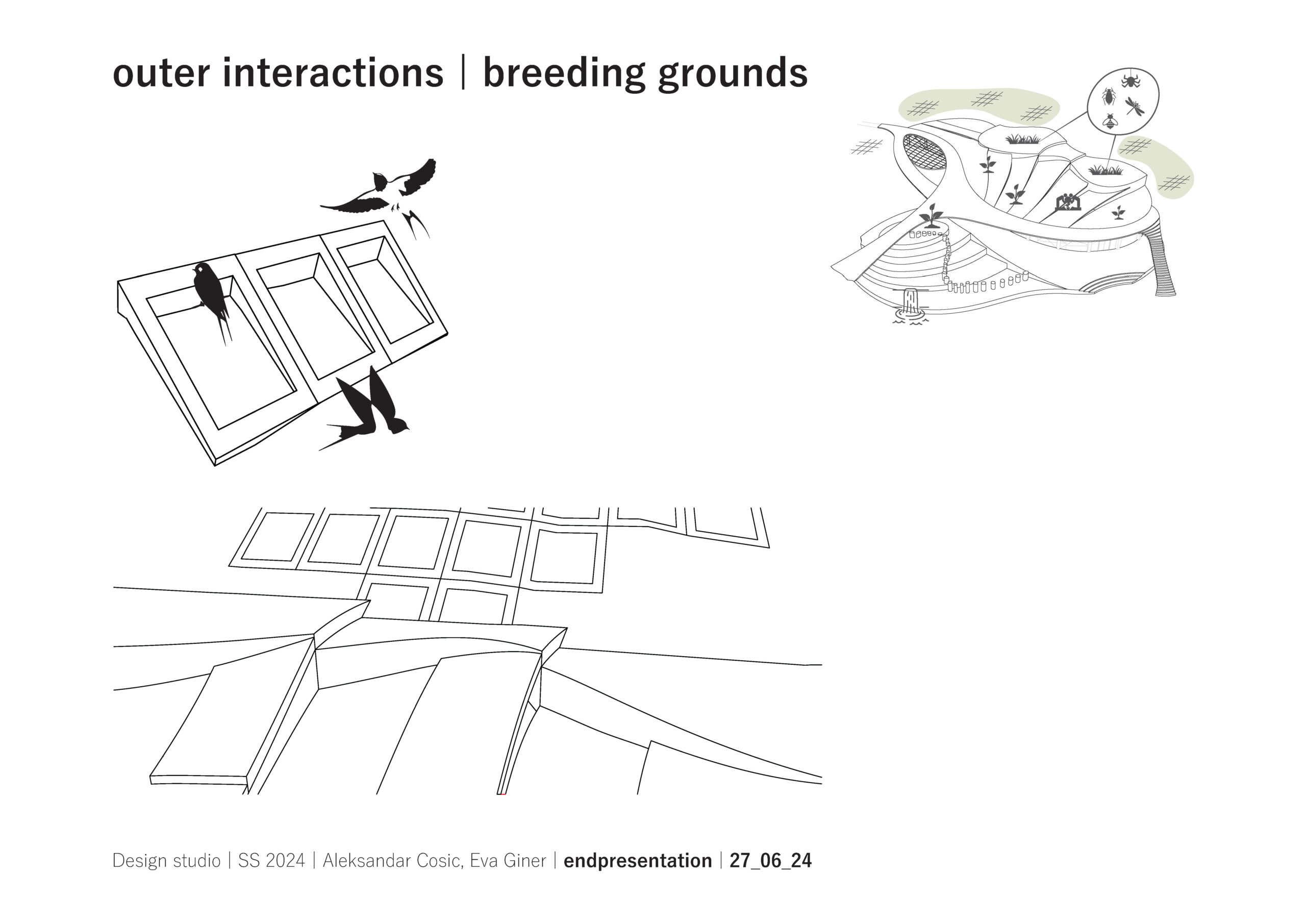 outer interactions | breeding grounds

Design studio | SS 2024 | Aleksandar Cosic, Eva Giner | endpresentation | 27_06_24