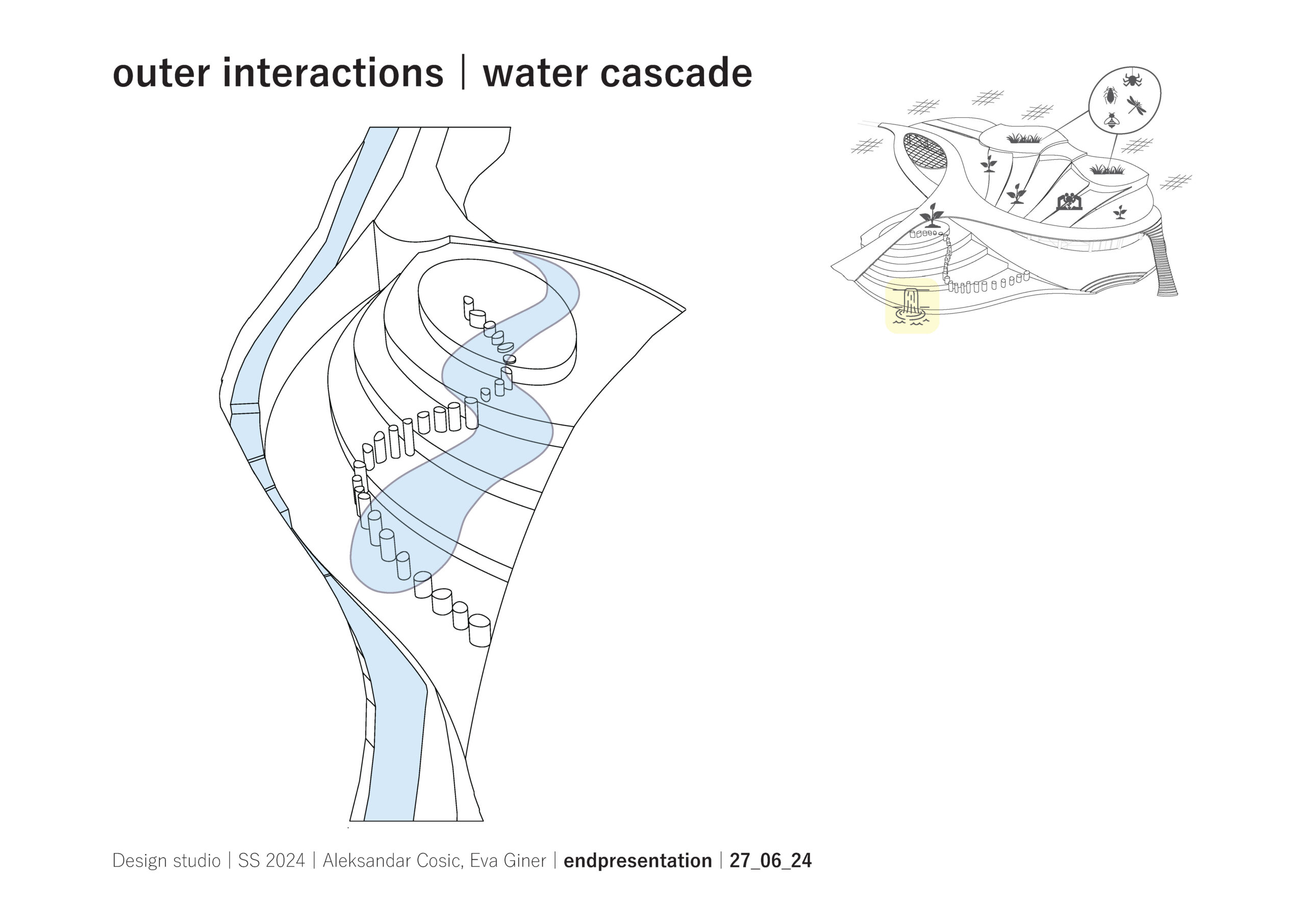 outer interactions | water cascade

Design studio | SS 2024 | Aleksandar Cosic, Eva Giner | endpresentation | 27_06_24