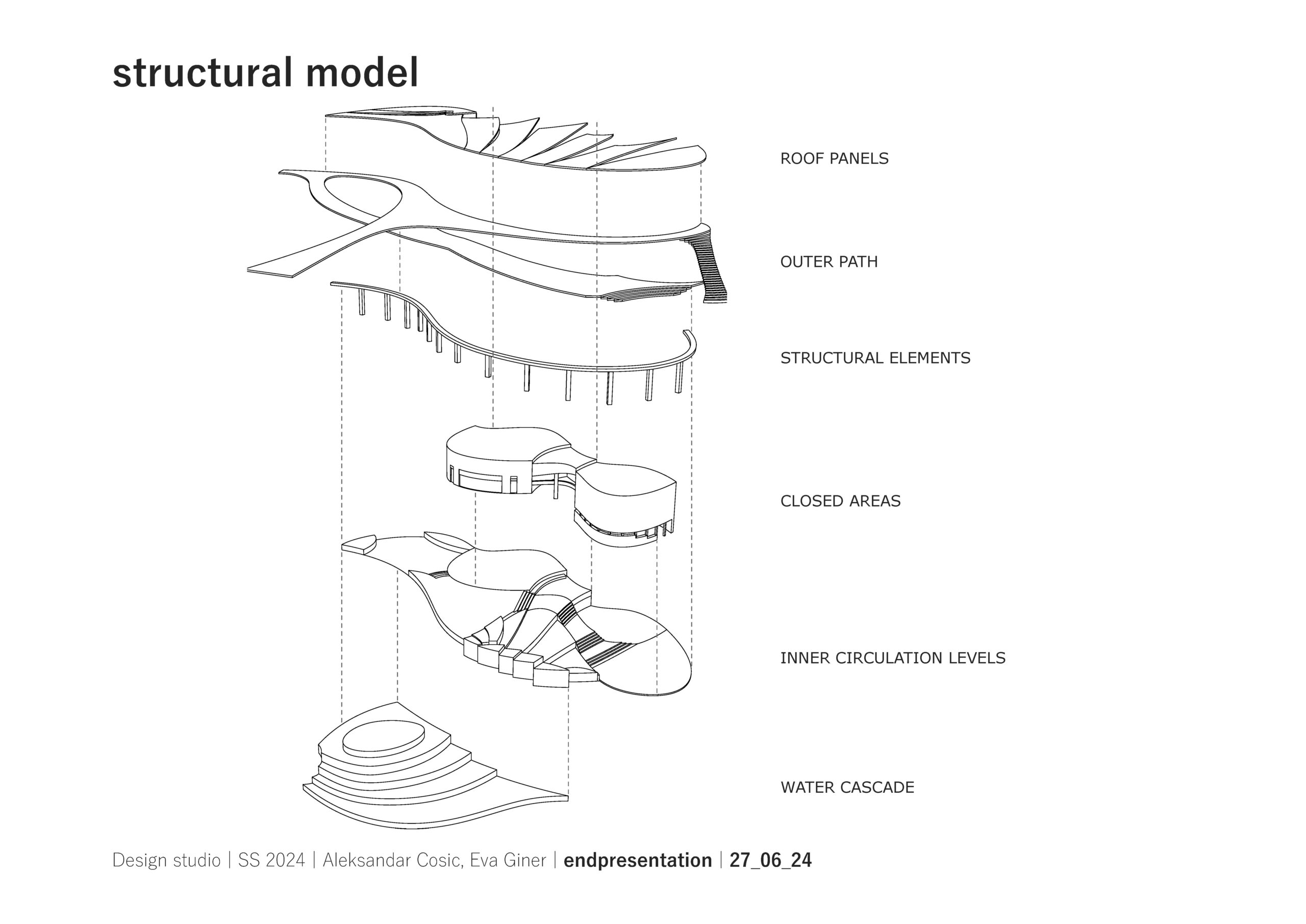 structural model

ROOF PANELS

OUTER PATH

STRUCTURAL ELEMENTS

CLOSED AREAS

INNER CIRCULATION LEVELS

WATER CASCADE

Design studio | SS 2024 | Aleksandar Cosic, Eva Giner | endpresentation | 27_06_24